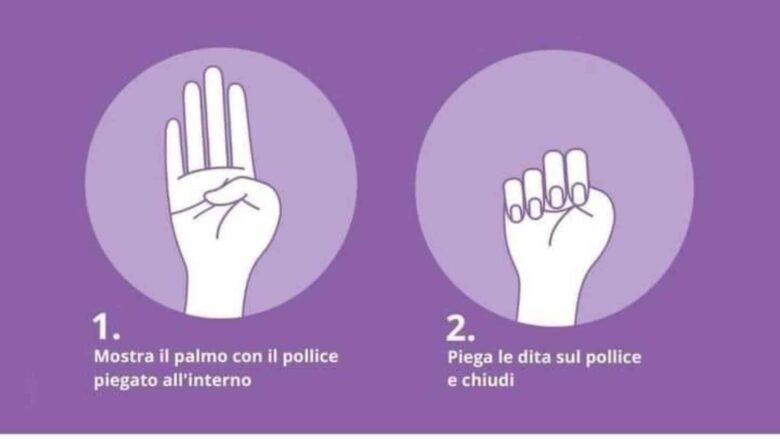 1.
Mostra il palmo con il pollice piegato all'interno

2.
Piega le dita sul pollice e chiudi